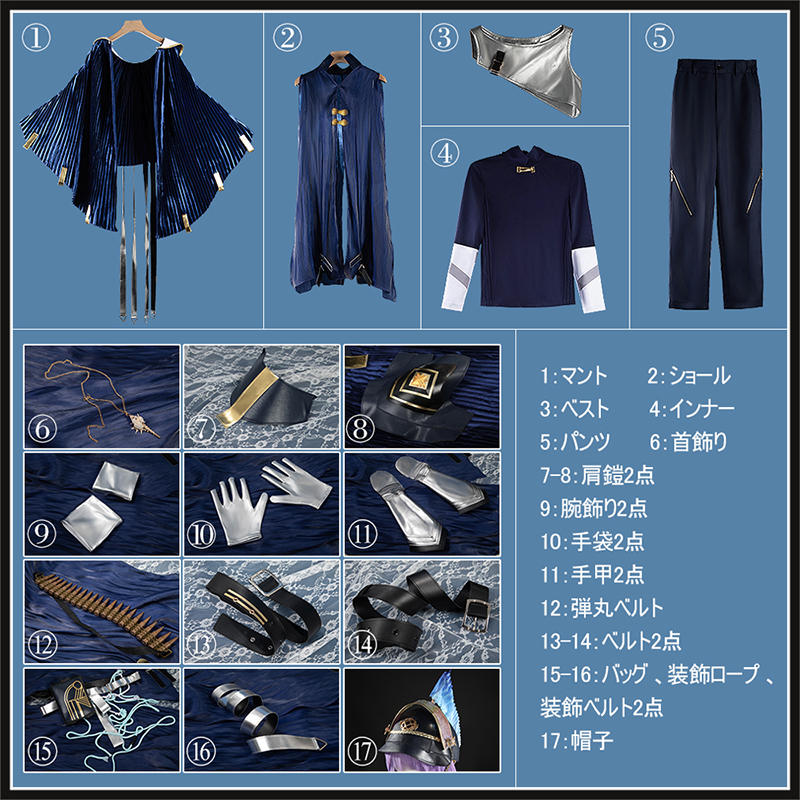 ①
②
③
④
⑤
⑥
⑦
⑧
⑨
⑩
⑪
⑫
⑬
⑭
⑮
⑯
⑰

1:マント　2:ショール
3:ベスト　4:インナー
5:パンツ　6:首飾り
7-8:肩鎧2点
9:腕飾り2点
10:手袋2点
11:手甲2点
12:弾丸ベルト
13-14:ベルト2点
15-16:バッグ、装飾ロープ、装飾ベルト2点
17:帽子